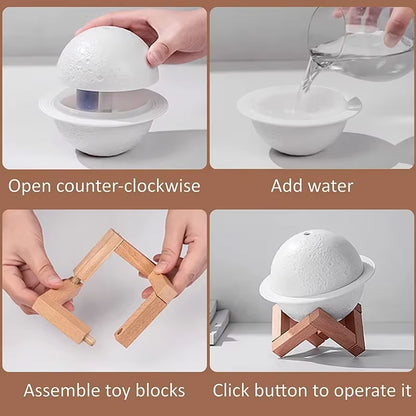 Open counter-clockwise

Add water

Assemble toy blocks

Click button to operate it